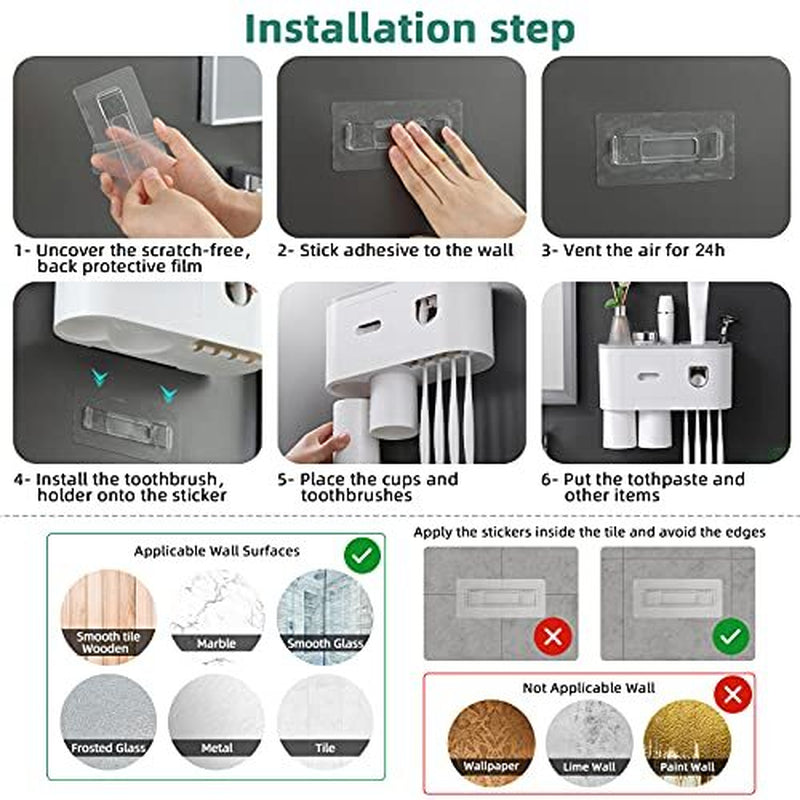 Installation step

1- Uncover the scratch-free, back protective film

2- Stick adhesive to the wall

3- Vent the air for 24h

4- Install the toothbrush, holder onto the sticker

5- Place the cups and toothbrushes

6- Put the tothpaste and other items

Applicable Wall Surfaces

Smooth tile Wooden

Marble

Smooth Glass

Frosted Glass

Metal

Tile

Apply the stickers inside the tile and avoid the edges

Not Applicable Wall

Wallpaper

Lime Wall

Paint Wall