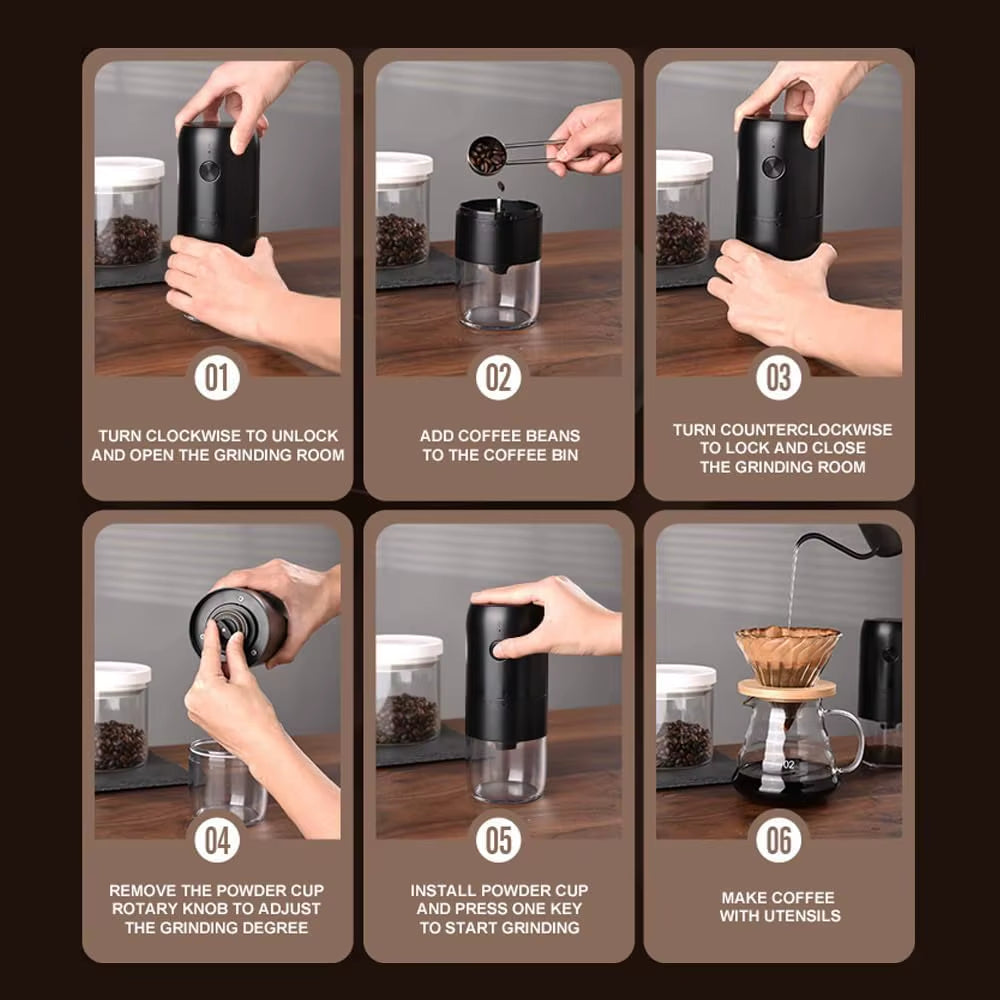 01

TURN CLOCKWISE TO UNLOCK AND OPEN THE GRINDING ROOM

02

ADD COFFEE BEANS TO THE COFFEE BIN

03

TURN COUNTERCLOCKWISE TO LOCK AND CLOSE THE GRINDING ROOM

04

REMOVE THE POWDER CUP ROTARY KNOB TO ADJUST THE GRINDING DEGREE

05

INSTALL POWDER CUP AND PRESS ONE KEY TO START GRINDING

06

MAKE COFFEE WITH UTENSILS