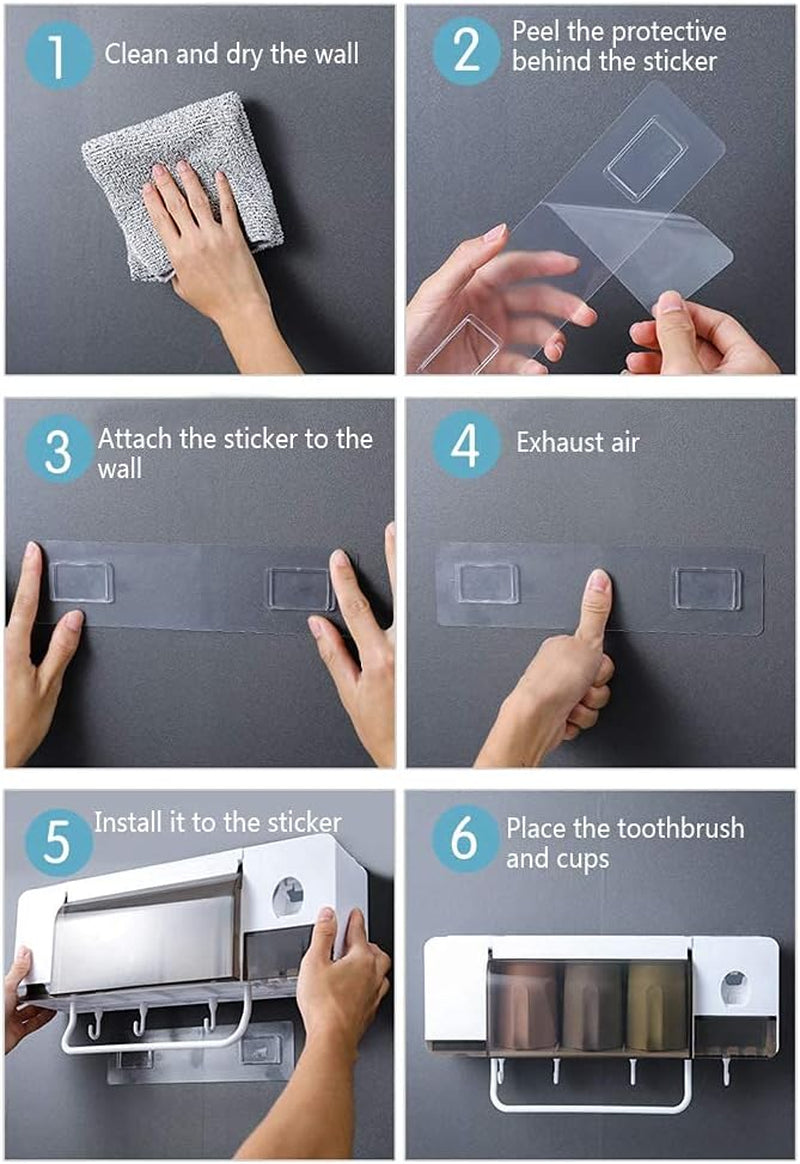 1 Clean and dry the wall

2 Peel the protective behind the sticker

3 Attach the sticker to the wall

4 Exhaust air

5 Install it to the sticker

6 Place the toothbrush and cups